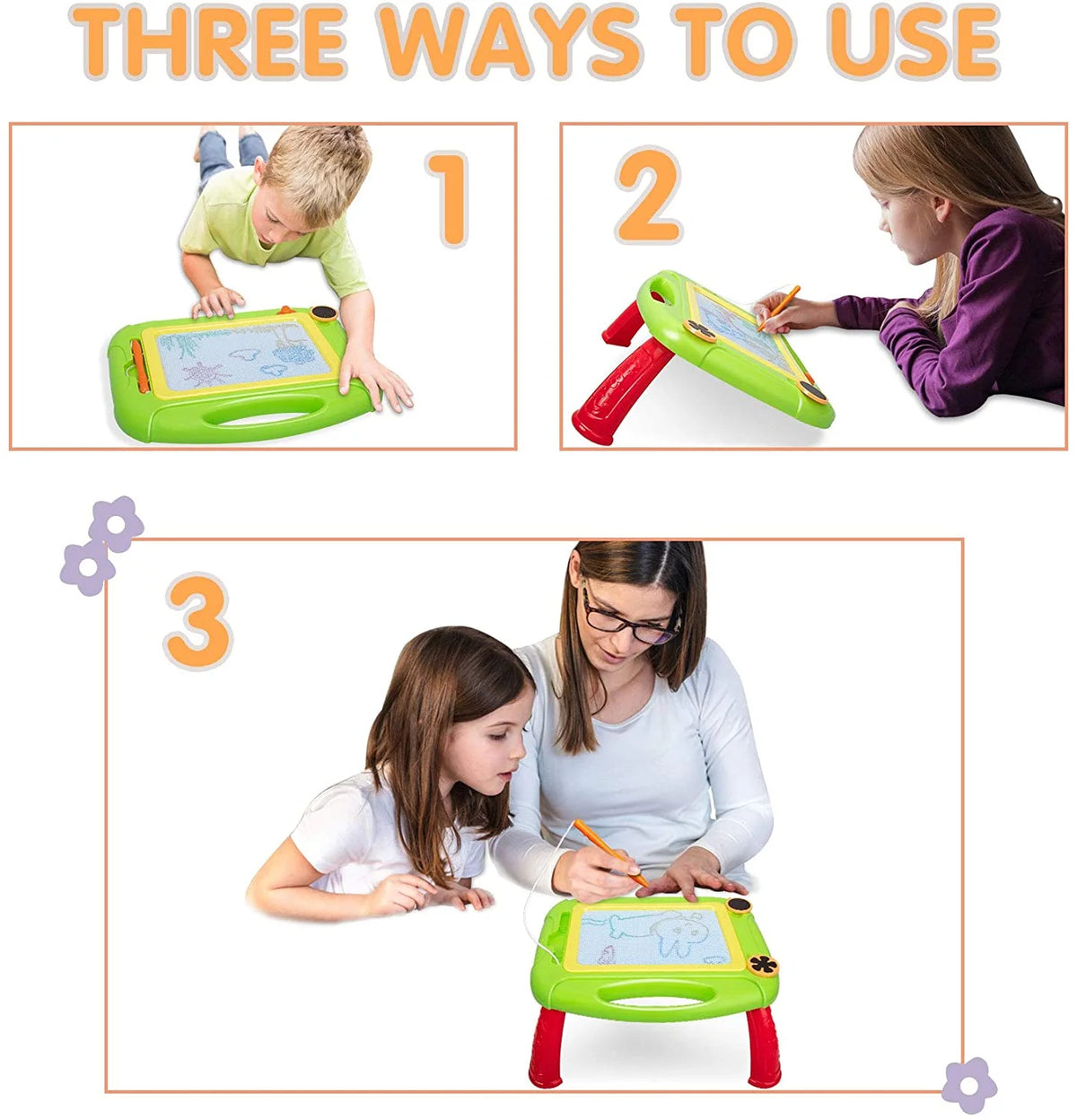 THREE WAYS TO USE

1

2

3