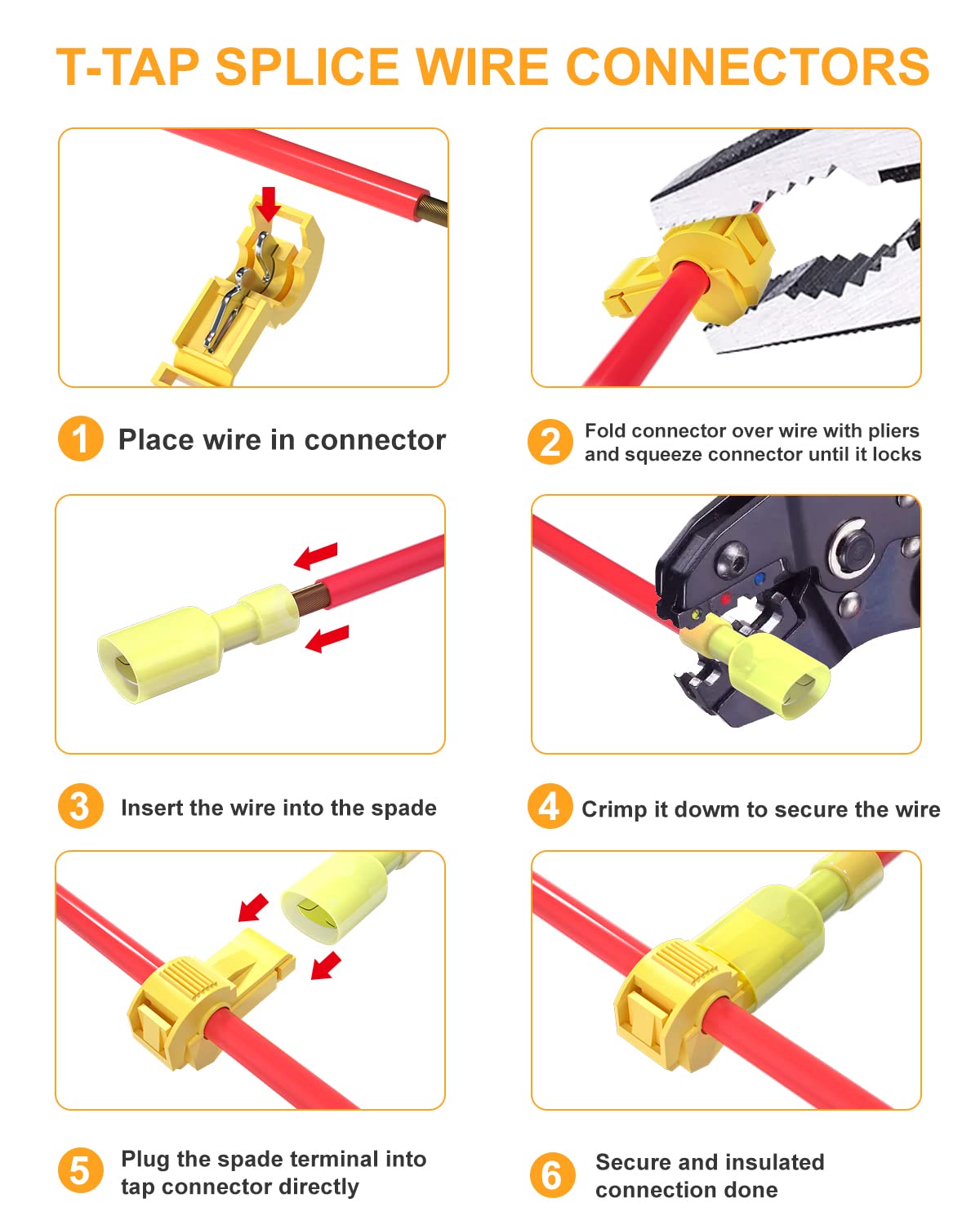 T-TAP SPLICE WIRE CONNECTORS

1 Place wire in connector

2 Fold connector over wire with pliers and squeeze connector until it locks

3 Insert the wire into the spade

4 Crimp it dowm to secure the wire

5 Plug the spade terminal into tap connector directly

6 Secure and insulated connection done